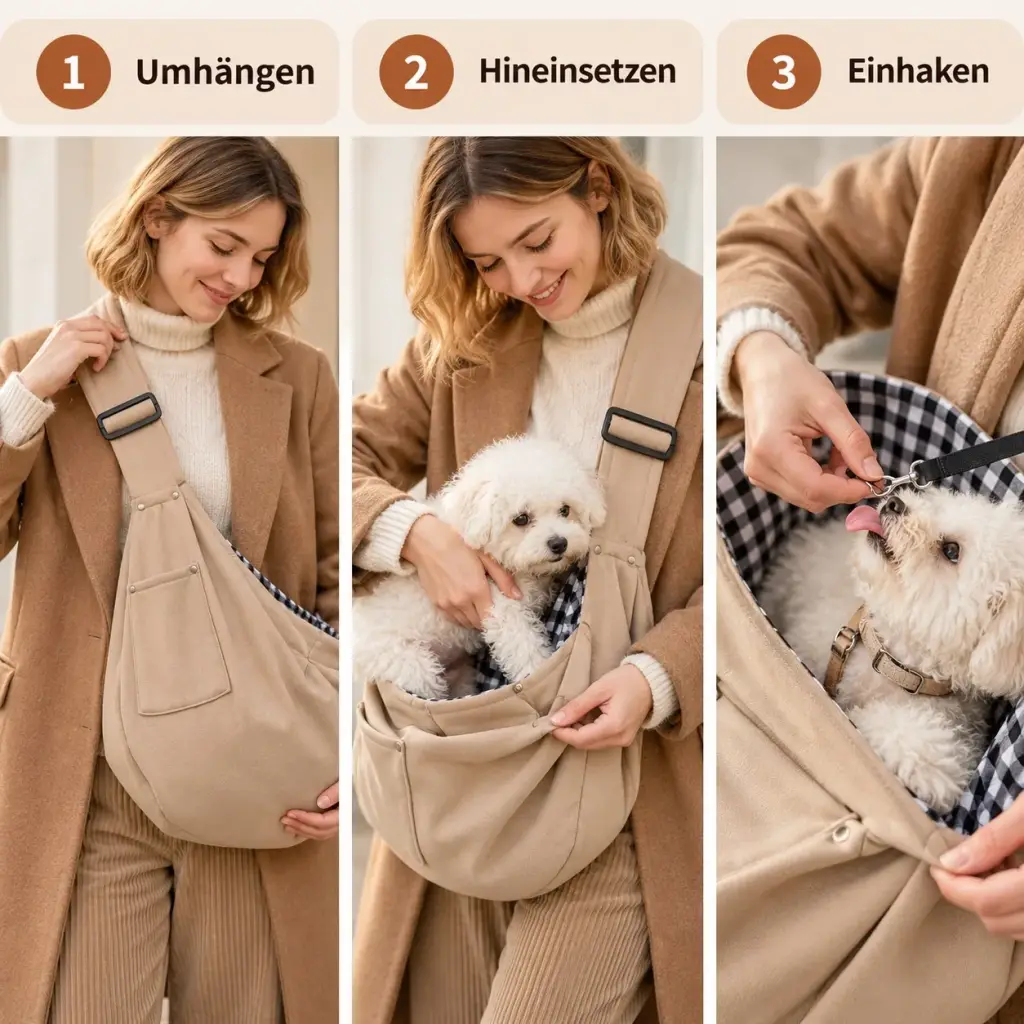 1 Umhängen

2 Hineinsetzen

3 Einhaken